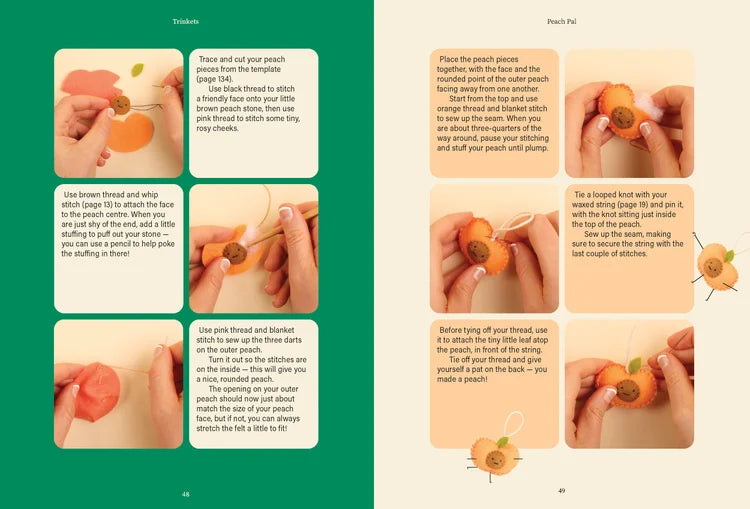 Trinkets

Trace and cut your peach pieces from the template (page 134).

Use black thread to stitch a friendly face onto your little brown peach stone, then use pink thread to stitch some tiny, rosy cheeks.

Use brown thread and whip stitch (page 13) to attach the face to the peach centre. When you are just shy of the end, add a little stuffing to puff out your stone — you can use a pencil to help poke the stuffing in there!

Use pink thread and blanket stitch to sew up the three darts on the outer peach.

Turn it out so the stitches are on the inside — this will give you a nice, rounded peach.

The opening on your outer peach should now just about match the size of your peach face, but if not, you can always stretch the felt a little to fit!

48

Peach Pal

Place the peach pieces together, with the face and the rounded point of the outer peach facing away from one another.

Start from the top and use orange thread and blanket stitch to sew up the seam. When you are about three-quarters of the way around, pause your stitching and stuff your peach until plump.

Tie a looped knot with your waxed string (page 19) and pin it, with the knot sitting just inside the top of the peach.

Sew up the seam, making sure to secure the string with the last couple of stitches.

Before tying off your thread, use it to attach the tiny little leaf atop the peach, in front of the string.

Tie off your thread and give yourself a pat on the back — you made a peach!

49